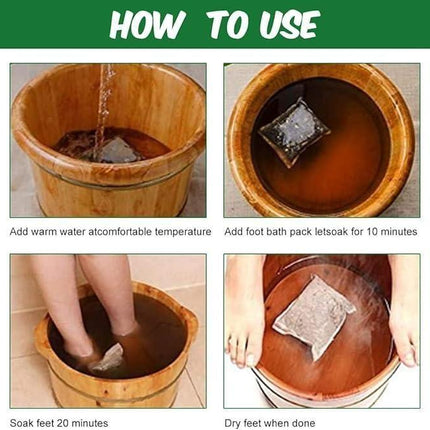 HOW TO USE

Add warm water atcomfortable temperature

Add foot bath pack letsoak for 10 minutes

Soak feet 20 minutes

Dry feet when done